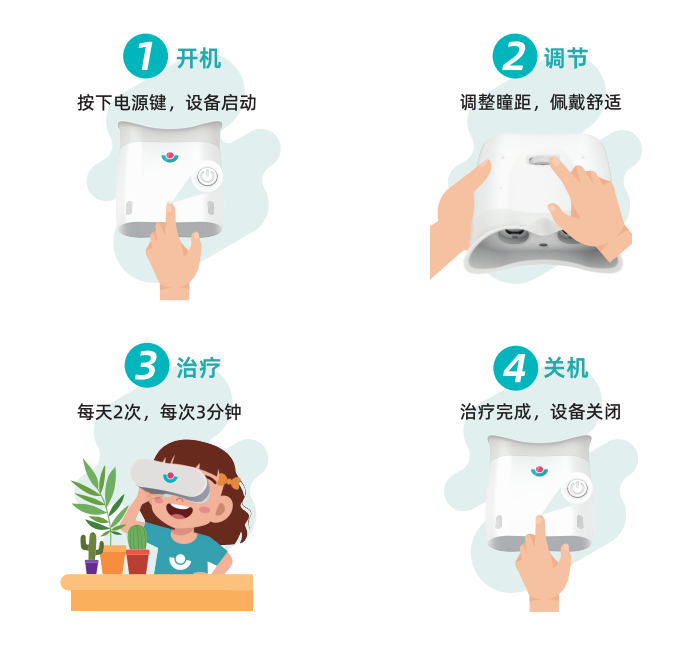 1 开机
按下电源键，设备启动

2 调节
调整瞳距，佩戴舒适

3 治疗
每天2次，每次3分钟

4 关机
治疗完成，设备关闭